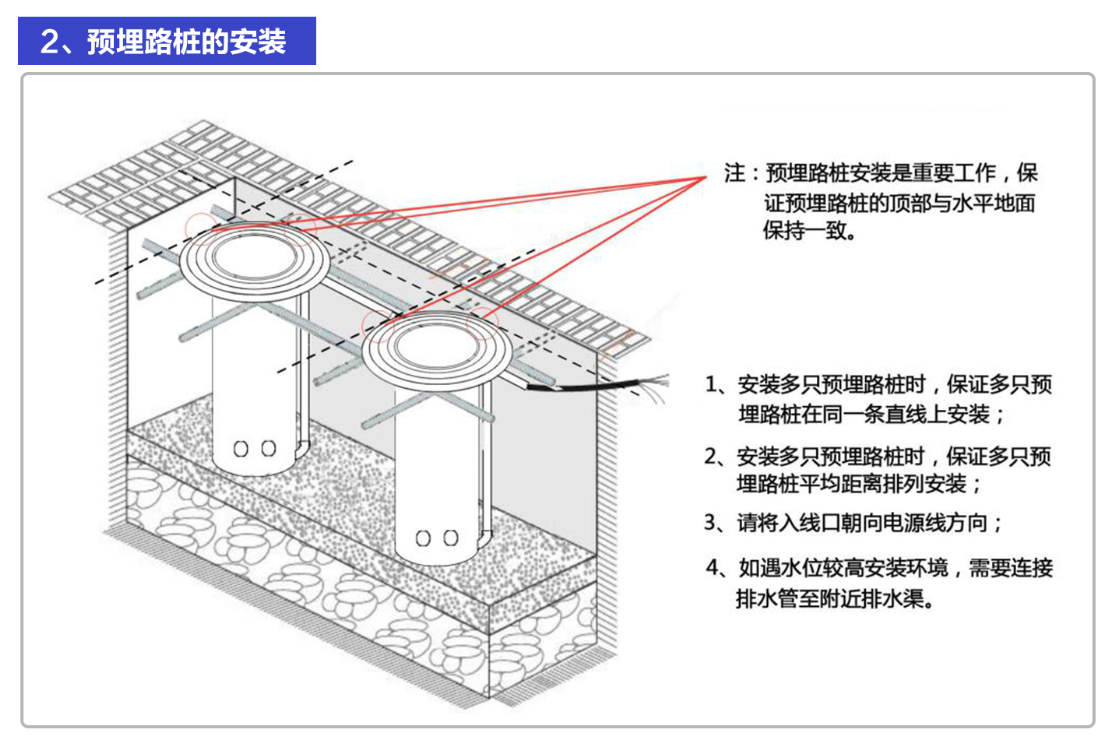 2、预埋路桩的安装

注：预埋路桩安装是重要工作，保证预埋路桩的顶部与水平地面保持一致。

1、安装多只预埋路桩时，保证多只预埋路桩在同一条直线上安装；

2、安装多只预埋路桩时，保证多只预埋路桩平均距离排列安装；

3、请将入线口朝向电源线方向；

4、如遇水位较高安装环境，需要连接排水管至附近排水渠。